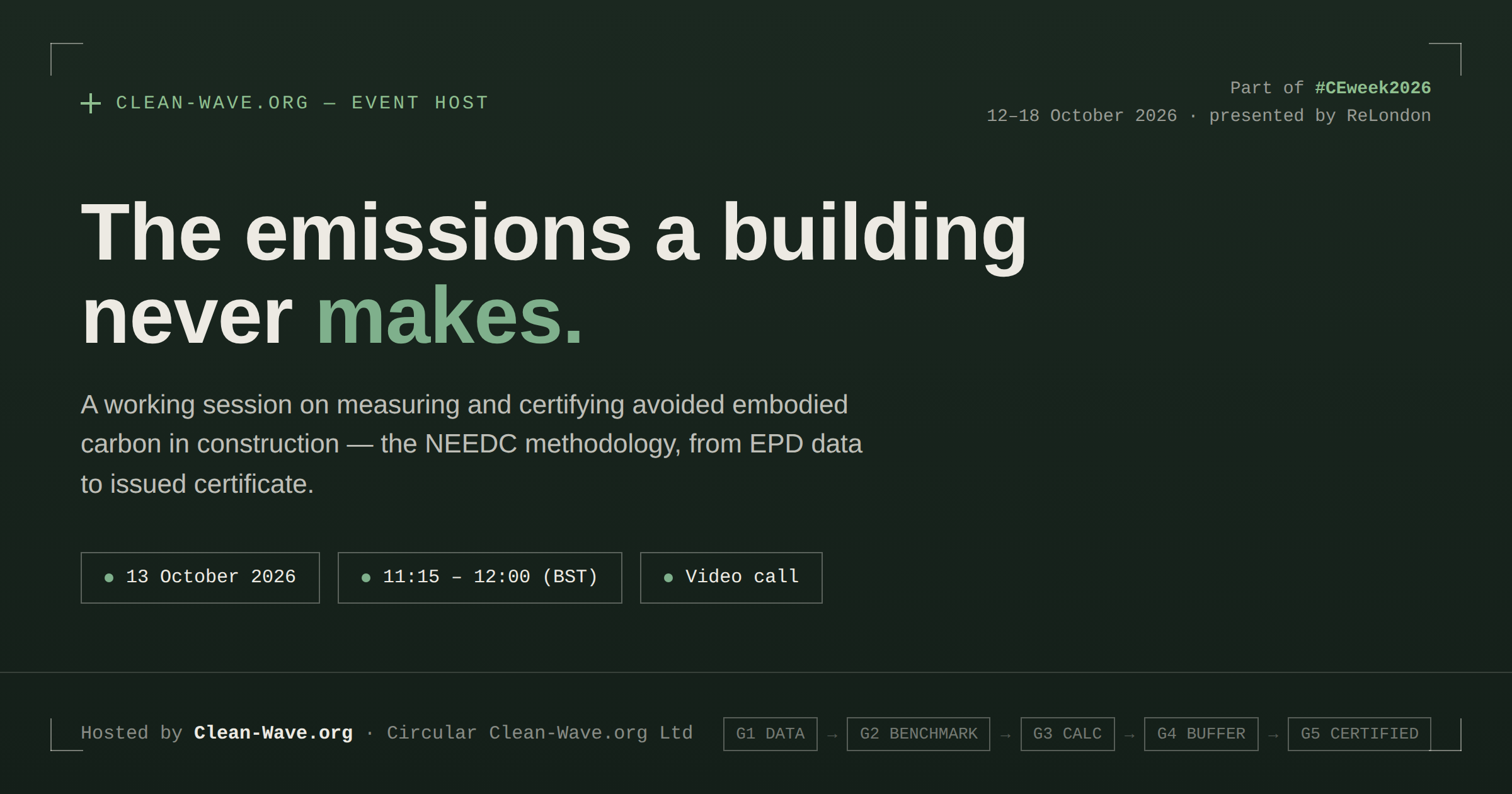 + CLEAN-WAVE.ORG — EVENT HOST

Part of #CEweek2026
12–18 October 2026 · presented by ReLondon

The emissions a building never makes.

A working session on measuring and certifying avoided embodied carbon in construction — the NEEDC methodology, from EPD data to issued certificate.

• 13 October 2026

• 11:15 – 12:00 (BST)

• Video call

Hosted by Clean-Wave.org · Circular Clean-Wave.org Ltd

G1 DATA → G2 BENCHMARK → G3 CALC → G4 BUFFER → G5 CERTIFIED